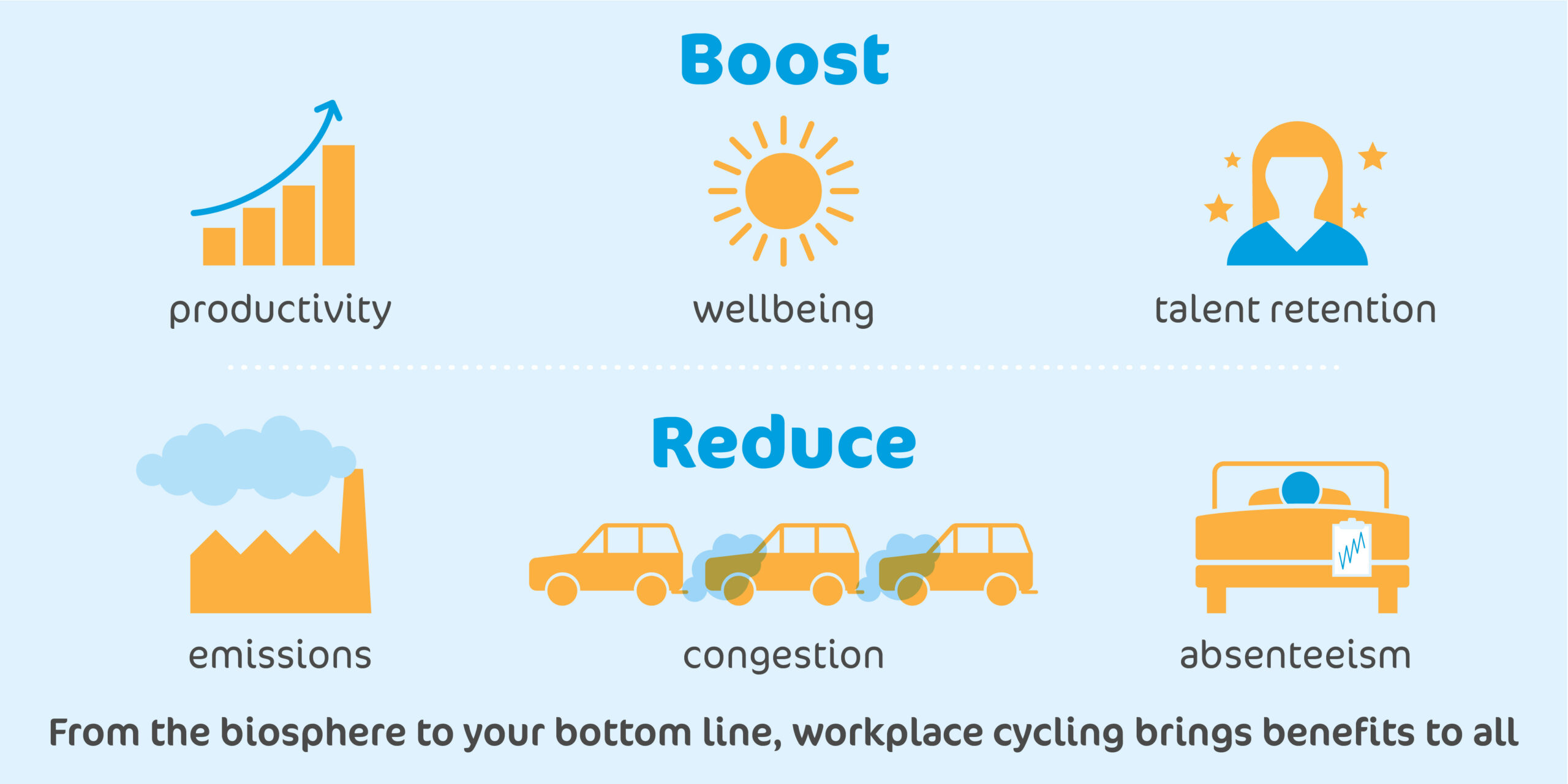 Boost

productivity

wellbeing

talent retention

Reduce

emissions

congestion

absenteeism

From the biosphere to your bottom line, workplace cycling brings benefits to all